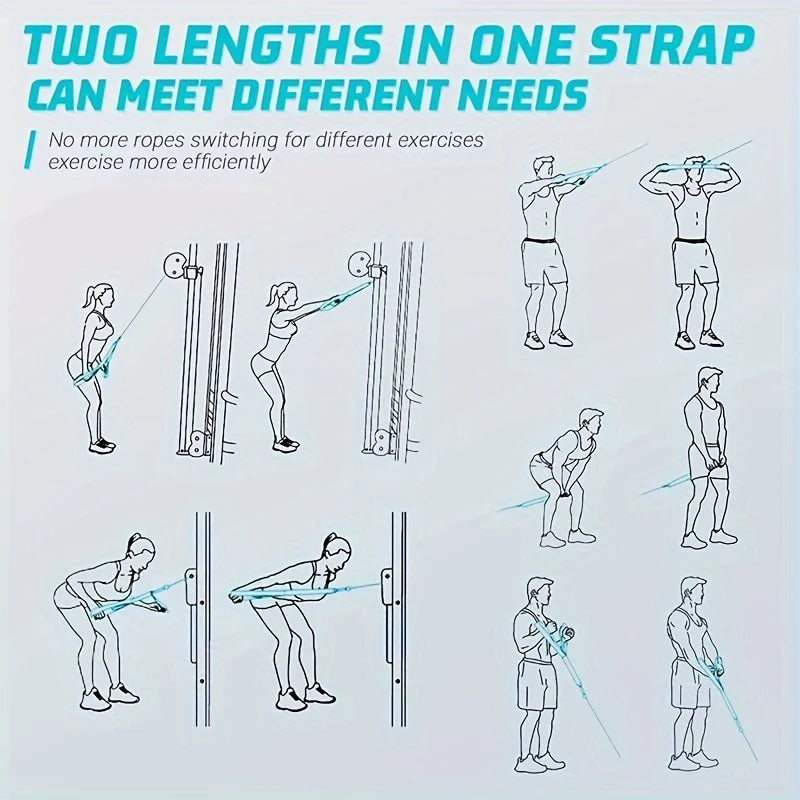 TWO LENGTHS IN ONE STRAP
CAN MEET DIFFERENT NEEDS

No more ropes switching for different exercises
exercise more efficiently